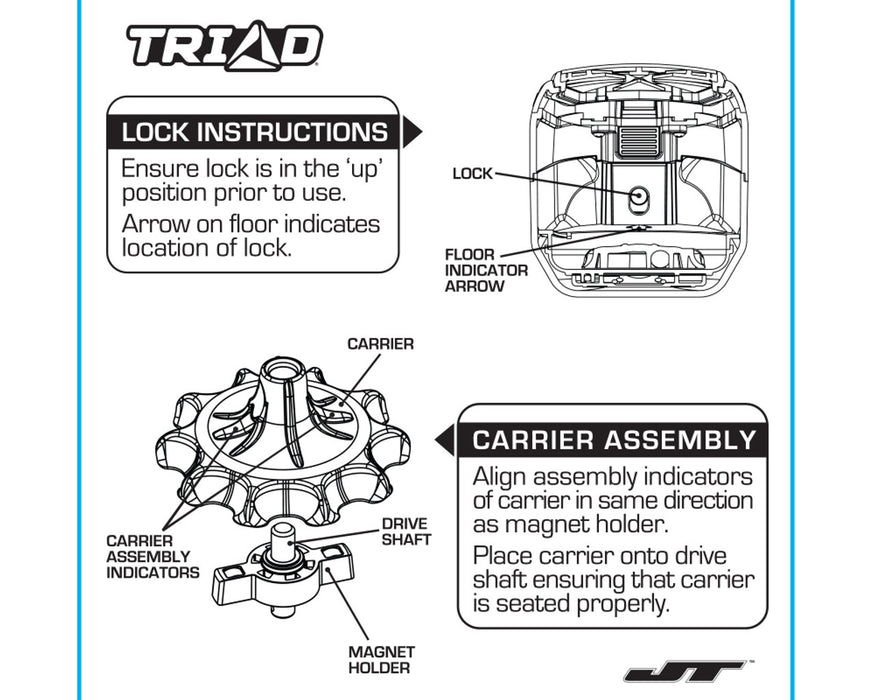 TRIAD

LOCK INSTRUCTIONS

Ensure lock is in the 'up' position prior to use.

Arrow on floor indicates location of lock.

LOCK

FLOOR INDICATOR ARROW

CARRIER

CARRIER ASSEMBLY INDICATORS

DRIVE SHAFT

MAGNET HOLDER

CARRIER ASSEMBLY

Align assembly indicators of carrier in same direction as magnet holder.

Place carrier onto drive shaft ensuring that carrier is seated properly.

JT